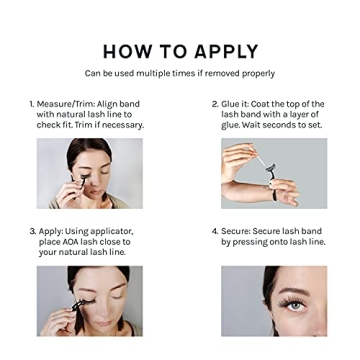 HOW TO APPLY

Can be used multiple times if removed properly

1. Measure/Trim: Align band with natural lash line to check fit. Trim if necessary.

2. Glue it: Coat the top of the lash band with a layer of glue. Wait seconds to set.

3. Apply: Using applicator, place AOA lash close to your natural lash line.

4. Secure: Secure lash band by pressing onto lash line.