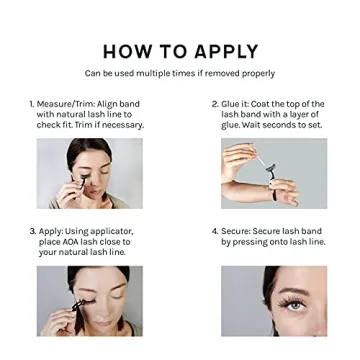 HOW TO APPLY

Can be used multiple times if removed properly

1. Measure/Trim: Align band with natural lash line to check fit. Trim if necessary.

2. Glue it: Coat the top of the lash band with a layer of glue. Wait seconds to set.

3. Apply: Using applicator, place AOA lash close to your natural lash line.

4. Secure: Secure lash band by pressing onto lash line.