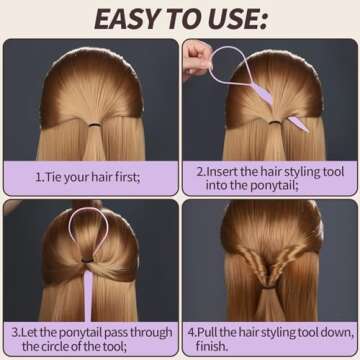 EASY TO USE:

1.Tie your hair first;

2.Insert the hair styling tool into the ponytail;

3.Let the ponytail pass through the circle of the tool;

4.Pull the hair styling tool down, finish.