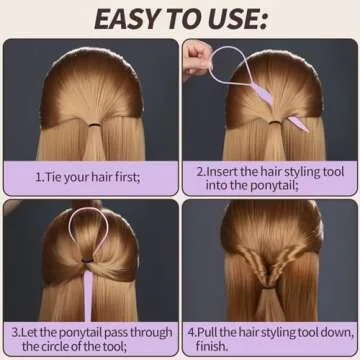 EASY TO USE:

1.Tie your hair first;

2.Insert the hair styling tool into the ponytail;

3.Let the ponytail pass through the circle of the tool;

4.Pull the hair styling tool down, finish.