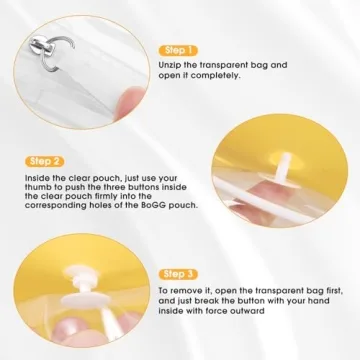 Step 1

Unzip the transparent bag and open it completely.

Step 2

Inside the clear pouch, just use your thumb to push the three buttons inside the clear pouch firmly into the corresponding holes of the BoGG pouch.

Step 3

To remove it, open the transparent bag first, and just break the button with your hand inside with force outward