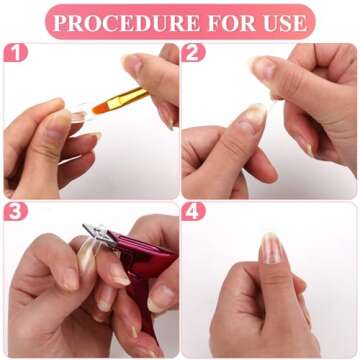 PROCEDURE FOR USE

1

2

3

4