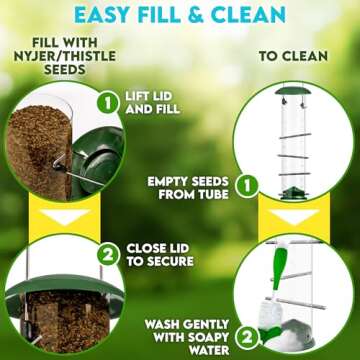 EASY FILL & CLEAN

FILL WITH NYJER/THISTLE SEEDS

1 LIFT LID AND FILL

2 CLOSE LID TO SECURE

TO CLEAN

EMPTY SEEDS FROM TUBE 1

WASH GENTLY WITH SOAPY WATER 2