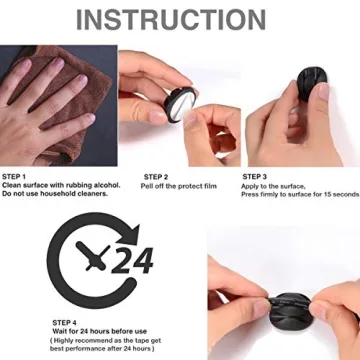 INSTRUCTION

STEP 1
Clean surface with rubbing alcohol.
Do not use household cleaners.

STEP 2
Pell off the protect film

STEP 3
Apply to the surface,
Press firmly to surface for 15 seconds

24

STEP 4
Wait for 24 hours before use
( Highly recommend as the tape get best performance after 24 hours )