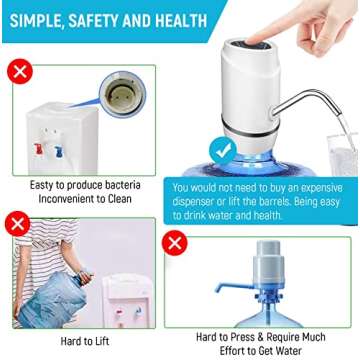 SIMPLE, SAFETY AND HEALTH

Easty to produce bacteria
Inconvenient to Clean

You would not need to buy an expensive dispenser or lift the barrels. Being easy to drink water and health.

Hard to Lift

Hard to Press & Require Much Effort to Get Water