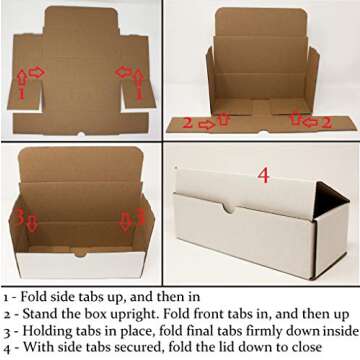 1 1

2 2

3 3

4

1 - Fold side tabs up, and then in
2 - Stand the box upright. Fold front tabs in, and then up
3 - Holding tabs in place, fold final tabs firmly down inside
4 - With side tabs secured, fold the lid down to close