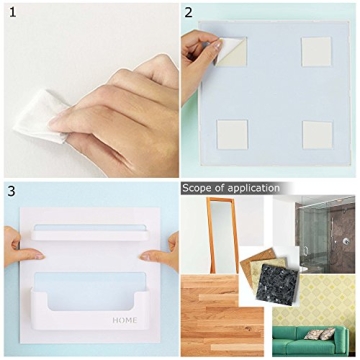 1

2

3

HOME

Scope of application