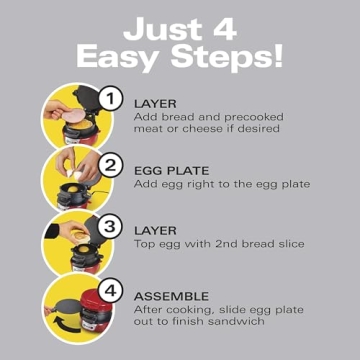 Just 4
Easy Steps!

1
LAYER
Add bread and precooked meat or cheese if desired

2
EGG PLATE
Add egg right to the egg plate

3
LAYER
Top egg with 2nd bread slice

4
ASSEMBLE
After cooking, slide egg plate out to finish sandwich