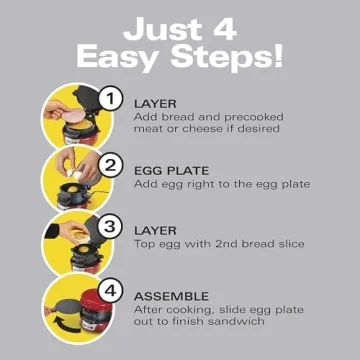 Just 4 Easy Steps!

1

LAYER
Add bread and precooked meat or cheese if desired

2

EGG PLATE
Add egg right to the egg plate

3

LAYER
Top egg with 2nd bread slice

4

ASSEMBLE
After cooking, slide egg plate out to finish sandwich