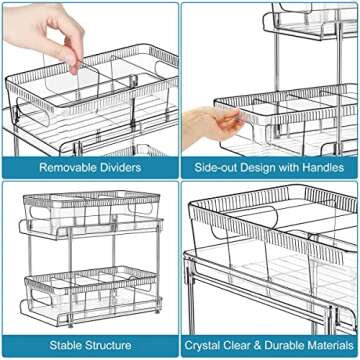 Removable Dividers

Side-out Design with Handles

Stable Structure

Crystal Clear & Durable Materials