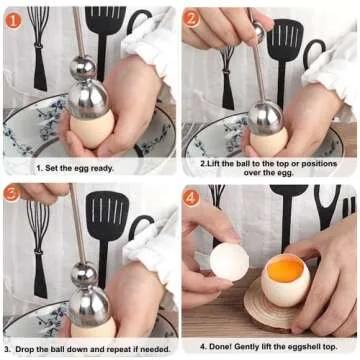 1

1. Set the egg ready.

2

2.Lift the ball to the top or positions over the egg.

3

3. Drop the ball down and repeat if needed.

4

4. Done! Gently lift the eggshell top.