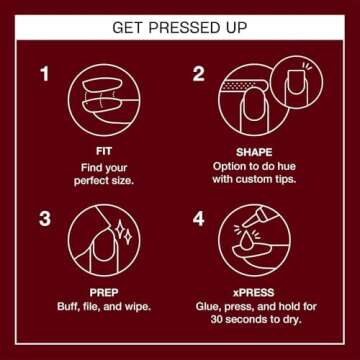 GET PRESSED UP

1

FIT
Find your perfect size.

2

SHAPE
Option to do hue with custom tips.

3

PREP
Buff, file, and wipe.

4

xPRESS
Glue, press, and hold for 30 seconds to dry.