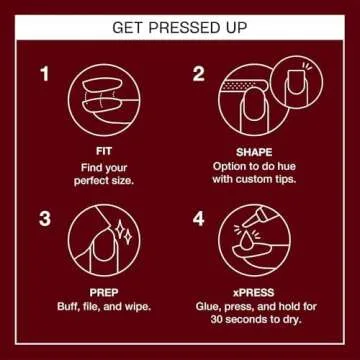 GET PRESSED UP

1

FIT
Find your perfect size.

2

SHAPE
Option to do hue with custom tips.

3

PREP
Buff, file, and wipe.

4

xPRESS
Glue, press, and hold for 30 seconds to dry.