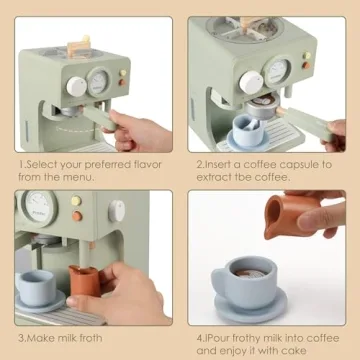 1.Select your preferred flavor from the menu.

2.Insert a coffee capsule to extract tbe coffee.

3.Make milk froth

4.IPour frothy milk into coffee and enjoy it with cake