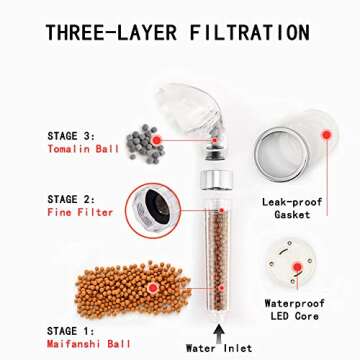 THREE-LAYER FILTRATION

STAGE 3:
Tomalin Ball

STAGE 2:
Fine Filter

STAGE 1:
Maifanshi Ball

Leak-proof Gasket

Waterproof LED Core

Water Inlet