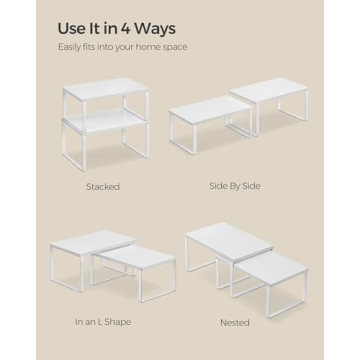 Use It in 4 Ways

Easily fits into your home space

Stacked

Side By Side

In an L Shape

Nested