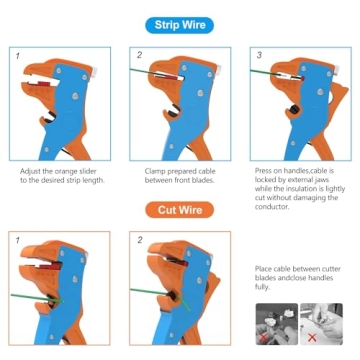 Strip Wire

1

2

3

Adjust the orange slider to the desired strip length.

Clamp prepared cable between front blades.

Press on handles,cable is locked by external jaws while the insulation is lightly cut without damaging the conductor.

Cut Wire

1

2

Place cable between cutter blades andclose handles fully.