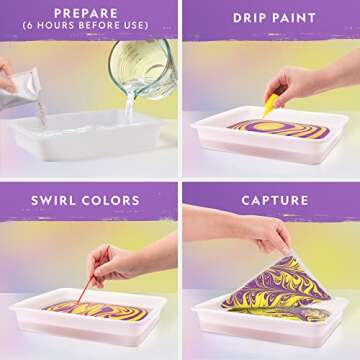 PREPARE
(6 HOURS BEFORE USE)

DRIP PAINT

SWIRL COLORS

CAPTURE