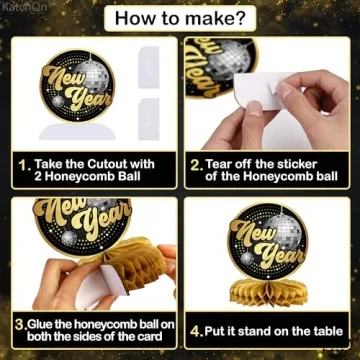 KatchOn

How to make?

New Year

1. Take the Cutout with 2 Honeycomb Ball

New Year

2. Tear off the sticker of the Honeycomb ball

New Year

3. Glue the honeycomb ball on both the sides of the card

New Year

4. Put it stand on the table