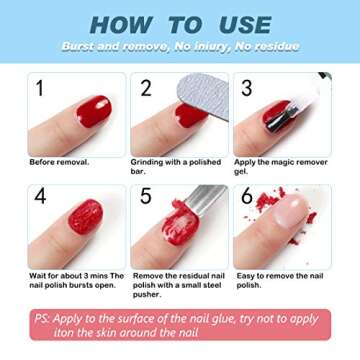 HOW TO USE

Burst and remove, No iniury, No residue

1

Before removal.

2

Grinding with a polished bar.

3

Apply the magic remover gel.

4

Wait for about 3 mins The nail polish bursts open.

5

Remove the residual nail polish with a small steel pusher.

6

Easy to remove the nail polish.

PS: Apply to the surface of the nail glue, try not to apply iton the skin around the nail