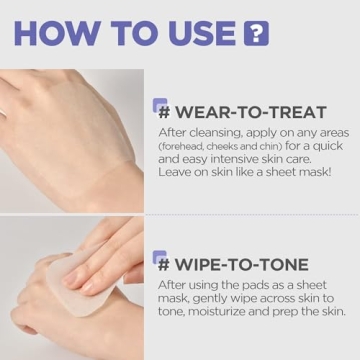 HOW TO USE ?

# WEAR-TO-TREAT

After cleansing, apply on any areas (forehead, cheeks and chin) for a quick and easy intensive skin care. Leave on skin like a sheet mask!

# WIPE-TO-TONE

After using the pads as a sheet mask, gently wipe across skin to tone, moisturize and prep the skin.