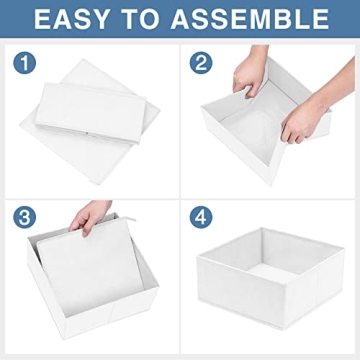 EASY TO ASSEMBLE

1

2

3

4