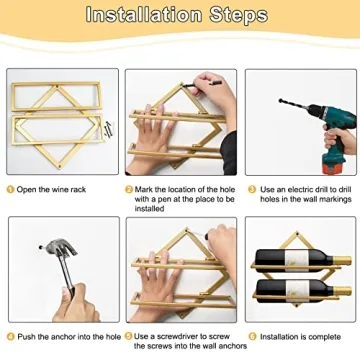 Installation Steps

1 Open the wine rack

2 Mark the location of the hole with a pen at the place to be installed

3 Use an electric drill to drill holes in the wall markings

4 Push the anchor into the hole

5 Use a screwdriver to screw the screws into the wall anchors

6 Installation is complete