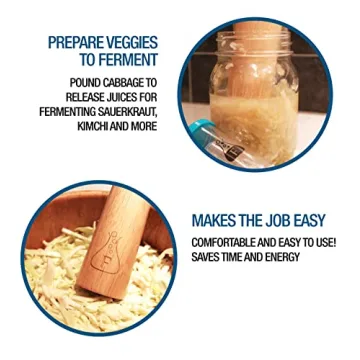 PREPARE VEGGIES TO FERMENT

POUND CABBAGE TO RELEASE JUICES FOR FERMENTING SAUERKRAUT, KIMCHI AND MORE

MAKES THE JOB EASY

COMFORTABLE AND EASY TO USE! SAVES TIME AND ENERGY