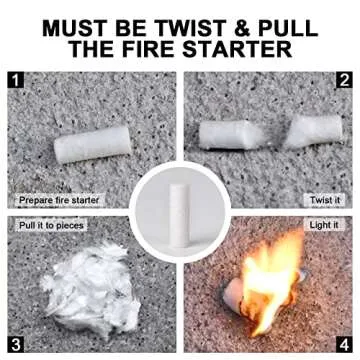 MUST BE TWIST & PULL THE FIRE STARTER

1

Prepare fire starter

2

Twist it

Pull it to pieces

3

Light it

4