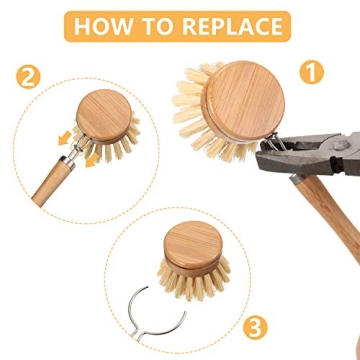 HOW TO REPLACE

2

1

3