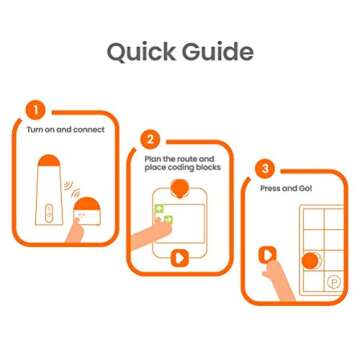 Quick Guide

1
Turn on and connect

2
Plan the route and place coding blocks

3
Press and Go!

P