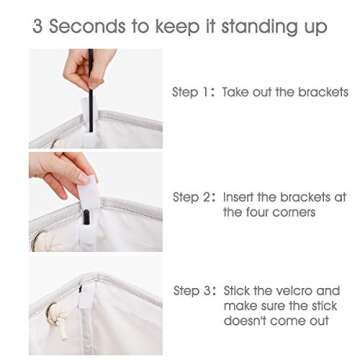 3 Seconds to keep it standing up

Step 1: Take out the brackets

Step 2: Insert the brackets at the four corners

Step 3: Stick the velcro and make sure the stick doesn't come out