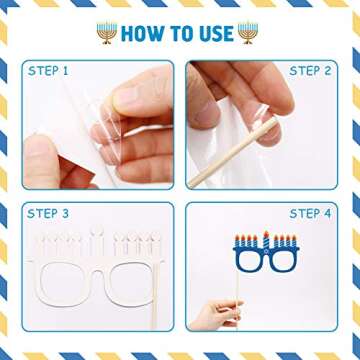 HOW TO USE

STEP 1

STEP 2

STEP 3

STEP 4