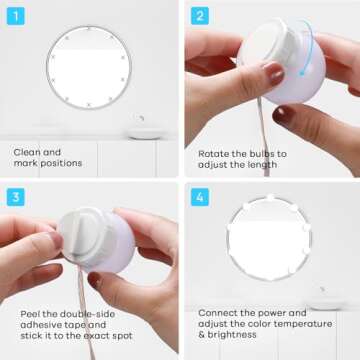 1

Clean and mark positions

2

Rotate the bulbs to adjust the length

3

Peel the double-side adhesive tape and stick it to the exact spot

4

Connect the power and adjust the color temperature & brightness