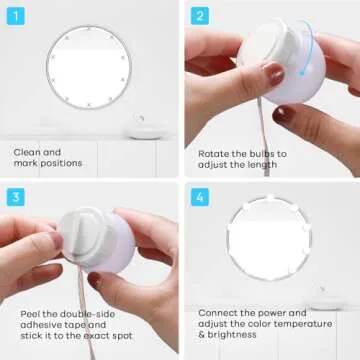 1

Clean and mark positions

2

Rotate the bulbs to adjust the length

3

Peel the double-side adhesive tape and stick it to the exact spot

4

Connect the power and adjust the color temperature & brightness