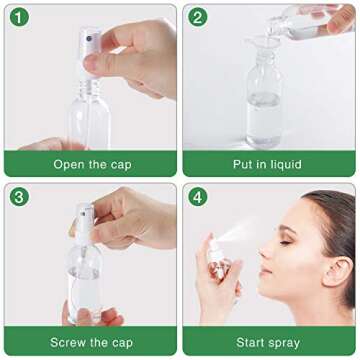 1
Open the cap

2
Put in liquid

3
Screw the cap

4
Start spray