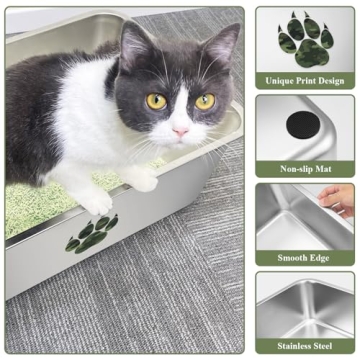 Unique Print Design

Non-slip Mat

Smooth Edge

Stainless Steel