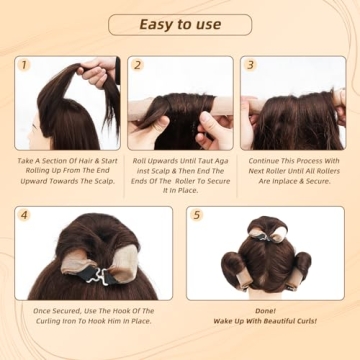 Easy to use

1

Take A Section Of Hair & Start Rolling Up From The End Upward Towards The Scalp.

2

Roll Upwards Until Taut Aga inst Scalp & Then End The Ends Of The Roller To Secure It In Place.

3

Continue This Process With Next Roller Until All Rollers Are Inplace & Secure.

4

Once Secured, Use The Hook Of The Curling Iron To Hook Him In Place.

5

Done!
Wake Up With Beautiful Curls!