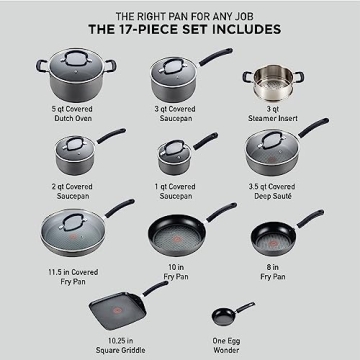 THE RIGHT PAN FOR ANY JOB
THE 17-PIECE SET INCLUDES

5 qt Covered
Dutch Oven

3 qt Covered
Saucepan

3 qt
Steamer Insert

2 qt Covered
Saucepan

1 qt Covered
Saucepan

3.5 qt Covered
Deep Sauté

11.5 in Covered
Fry Pan

10 in
Fry Pan

8 in
Fry Pan

10.25 in
Square Griddle

One Egg
Wonder