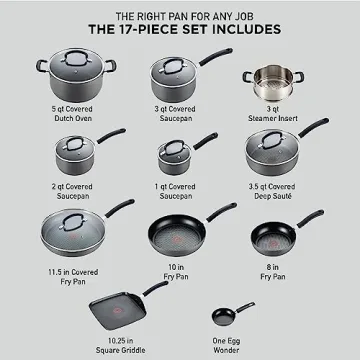 THE RIGHT PAN FOR ANY JOB
THE 17-PIECE SET INCLUDES

5 qt Covered Dutch Oven

3 qt Covered Saucepan

3 qt Steamer Insert

2 qt Covered Saucepan

1 qt Covered Saucepan

3.5 qt Covered Deep Sauté

11.5 in Covered Fry Pan

10 in Fry Pan

8 in Fry Pan

10.25 in Square Griddle

One Egg Wonder