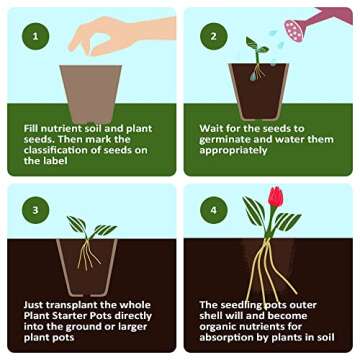 1

Fill nutrient soil and plant seeds. Then mark the classification of seeds on the label

2

Wait for the seeds to germinate and water them appropriately

3

Just transplant the whole Plant Starter Pots directly into the ground or larger plant pots

4

The seedling pots outer shell will and become organic nutrients for absorption by plants in soil