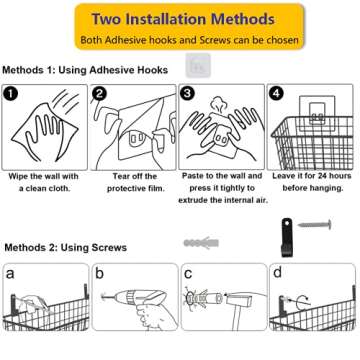 Two Installation Methods
Both Adhesive hooks and Screws can be chosen

Methods 1: Using Adhesive Hooks

1
Wipe the wall with a clean cloth.

2
Tear off the protective film.

3
Paste to the wall and press it tightly to extrude the internal air.

4
Leave it for 24 hours before hanging.

Methods 2: Using Screws

a

b

c

d