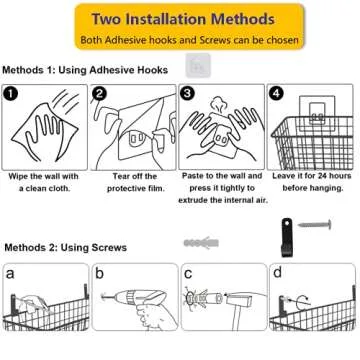 Two Installation Methods

Both Adhesive hooks and Screws can be chosen

Methods 1: Using Adhesive Hooks

1

Wipe the wall with a clean cloth.

2

Tear off the protective film.

3

Paste to the wall and press it tightly to extrude the internal air.

4

Leave it for 24 hours before hanging.

Methods 2: Using Screws

a

b

c

d