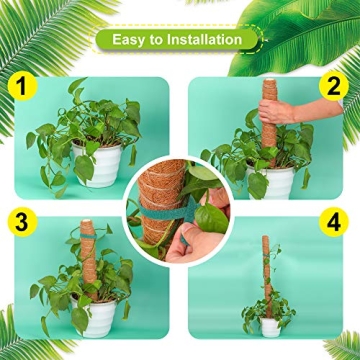 Easy to Installation

1

2

3

4