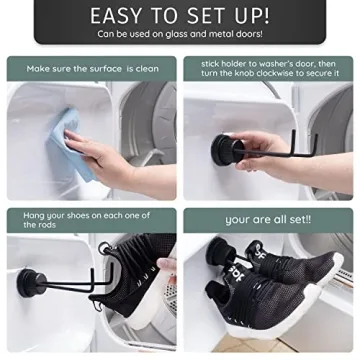 EASY TO SET UP!
Can be used on glass and metal doors!

Make sure the surface is clean

stick holder to washer's door, then turn the knob clockwise to secure it

Hang your shoes on each one of the rods

your are all set!!