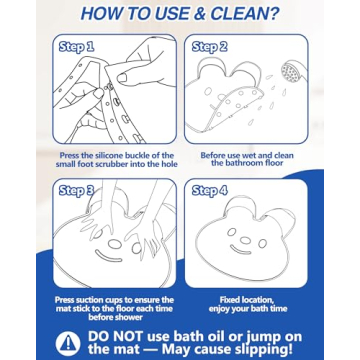 HOW TO USE & CLEAN?

Step 1

Press the silicone buckle of the small foot scrubber into the hole

Step 2

Before use wet and clean the bathroom floor

Step 3

Press suction cups to ensure the mat stick to the floor each time before shower

Step 4

Fixed location, enjoy your bath time

DO NOT use bath oil or jump on the mat — May cause slipping!