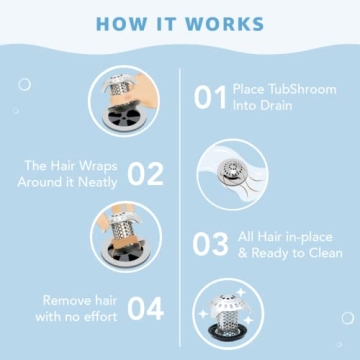 HOW IT WORKS

01 Place TubShroom Into Drain

The Hair Wraps Around it Neatly 02

03 All Hair in-place & Ready to Clean

Remove hair with no effort 04