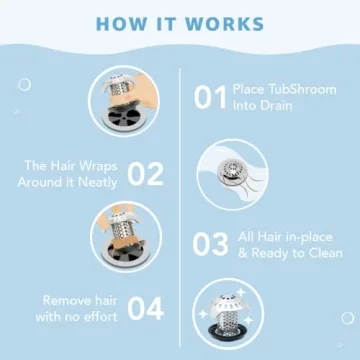 HOW IT WORKS

01 Place TubShroom Into Drain

The Hair Wraps Around it Neatly 02

03 All Hair in-place & Ready to Clean

Remove hair with no effort 04