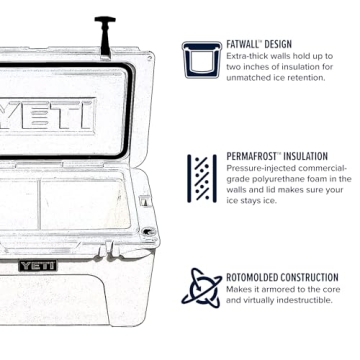 YETI

YETI

FATWALL™ DESIGN
Extra-thick walls hold up to two inches of insulation for unmatched ice retention.

PERMAFROST™ INSULATION
Pressure-injected commercial-grade polyurethane foam in the walls and lid makes sure your ice stays ice.

ROTOMOLDED CONSTRUCTION
Makes it armored to the core and virtually indestructible.