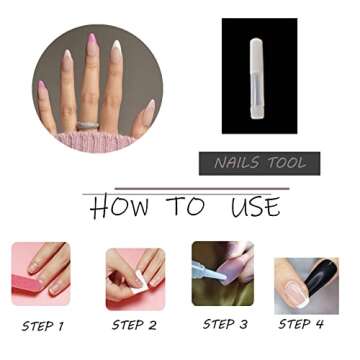 NAILS TOOL

HOW TO USE

STEP 1

STEP 2

STEP 3

STEP 4